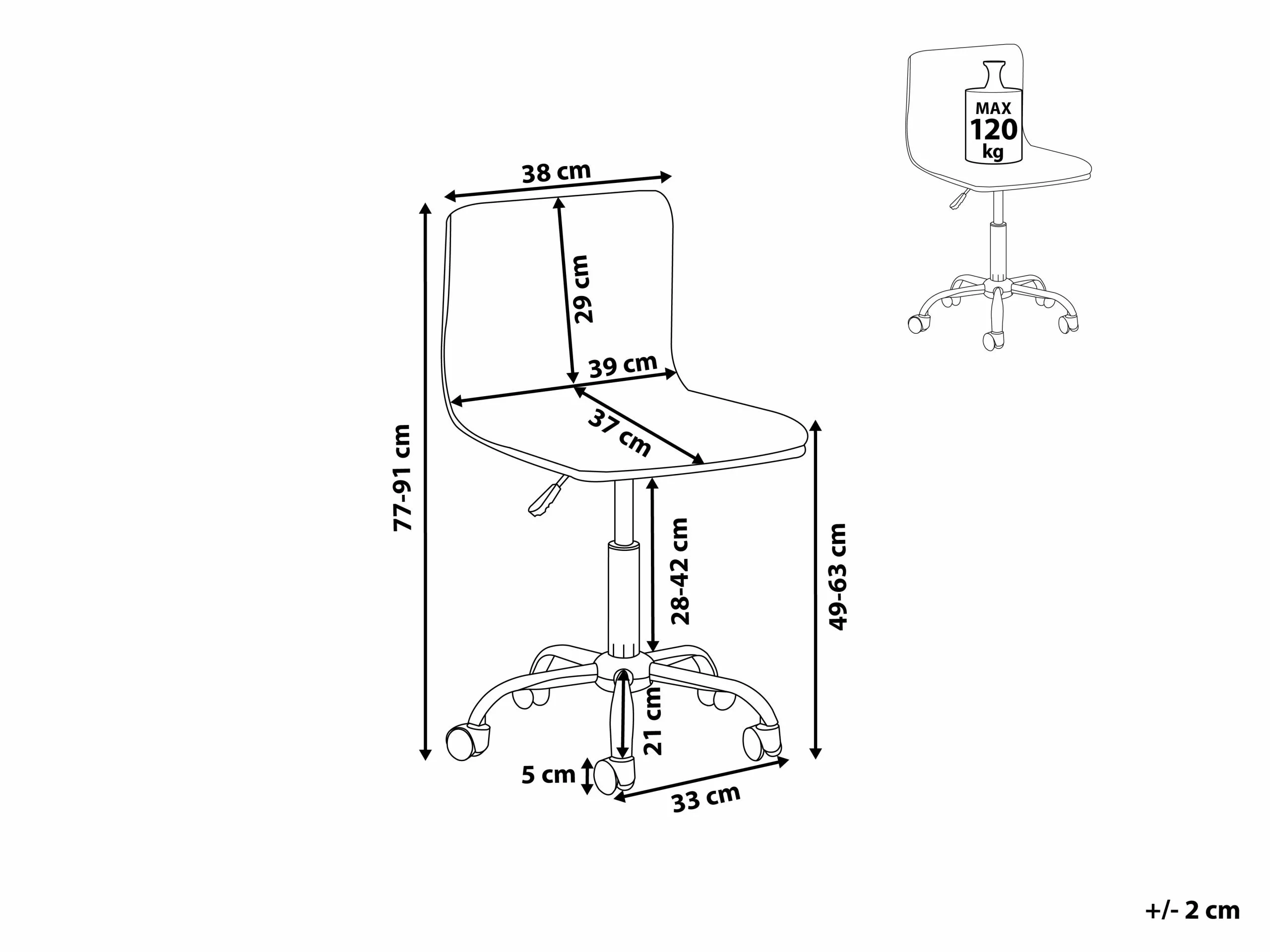 MAX
120
kg

38 cm

29 cm

39 cm

37 cm

77-91 cm

28-42 cm

49-63 cm

21 cm

5 cm

33 cm

+/- 2 cm